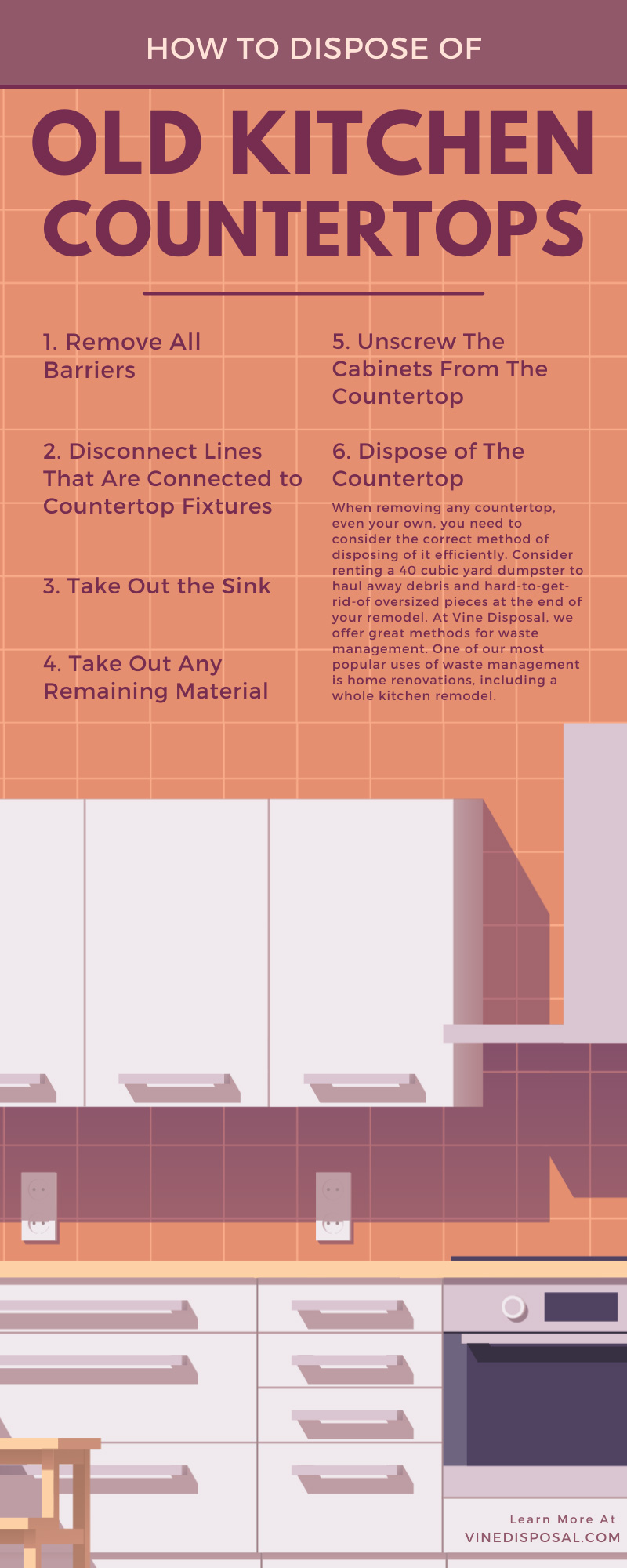 HOW TO DISPOSE OF

OLD KITCHEN COUNTERTOPS

1. Remove All Barriers

2. Disconnect Lines That Are Connected to Countertop Fixtures

3. Take Out the Sink

4. Take Out Any Remaining Material

5. Unscrew The Cabinets From The Countertop

6. Dispose of The Countertop

When removing any countertop, even your own, you need to consider the correct method of disposing of it efficiently. Consider renting a 40 cubic yard dumpster to haul away debris and hard-to-get-rid-of oversized pieces at the end of your remodel. At Vine Disposal, we offer great methods for waste management. One of our most popular uses of waste management is home renovations, including a whole kitchen remodel.

Learn More At
VINEDISPOSAL.COM