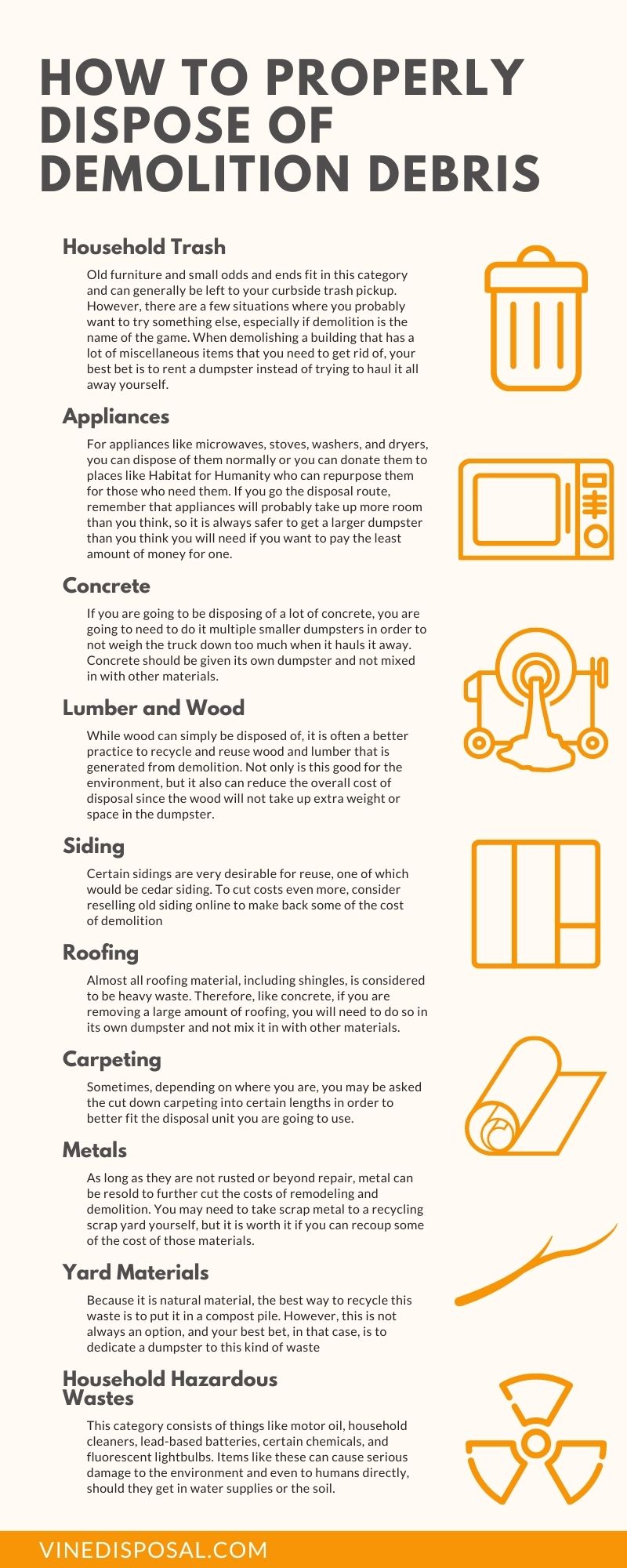 HOW TO PROPERLY DISPOSE OF DEMOLITION DEBRIS

Household Trash

Old furniture and small odds and ends fit in this category and can generally be left to your curbside trash pickup. However, there are a few situations where you probably want to try something else, especially if demolition is the name of the game. When demolishing a building that has a lot of miscellaneous items that you need to get rid of, your best bet is to rent a dumpster instead of trying to haul it all away yourself.

Appliances

For appliances like microwaves, stoves, washers, and dryers, you can dispose of them normally or you can donate them to places like Habitat for Humanity who can repurpose them for those who need them. If you go the disposal route, remember that appliances will probably take up more room than you think, so it is always safer to get a larger dumpster than you think you will need if you want to pay the least amount of money for one.

Concrete

If you are going to be disposing of a lot of concrete, you are going to need to do it multiple smaller dumpsters in order to not weigh the truck down too much when it hauls it away. Concrete should be given its own dumpster and not mixed in with other materials.

Lumber and Wood

While wood can simply be disposed of, it is often a better practice to recycle and reuse wood and lumber that is generated from demolition. Not only is this good for the environment, but it also can reduce the overall cost of disposal since the wood will not take up extra weight or space in the dumpster.

Siding

Certain sidings are very desirable for reuse, one of which would be cedar siding. To cut costs even more, consider reselling old siding online to make back some of the cost of demolition

Roofing

Almost all roofing material, including shingles, is considered to be heavy waste. Therefore, like concrete, if you are removing a large amount of roofing, you will need to do so in its own dumpster and not mix it in with other materials.

Carpeting

Sometimes, depending on where you are, you may be asked the cut down carpeting into certain lengths in order to better fit the disposal unit you are going to use.

Metals

As long as they are not rusted or beyond repair, metal can be resold to further cut the costs of remodeling and demolition. You may need to take scrap metal to a recycling scrap yard yourself, but it is worth it if you can recoup some of the cost of those materials.

Yard Materials

Because it is natural material, the best way to recycle this waste is to put it in a compost pile. However, this is not always an option, and your best bet, in that case, is to dedicate a dumpster to this kind of waste

Household Hazardous Wastes

This category consists of things like motor oil, household cleaners, lead-based batteries, certain chemicals, and fluorescent lightbulbs. Items like these can cause serious damage to the environment and even to humans directly, should they get in water supplies or the soil.

VINEDISPOSAL.COM