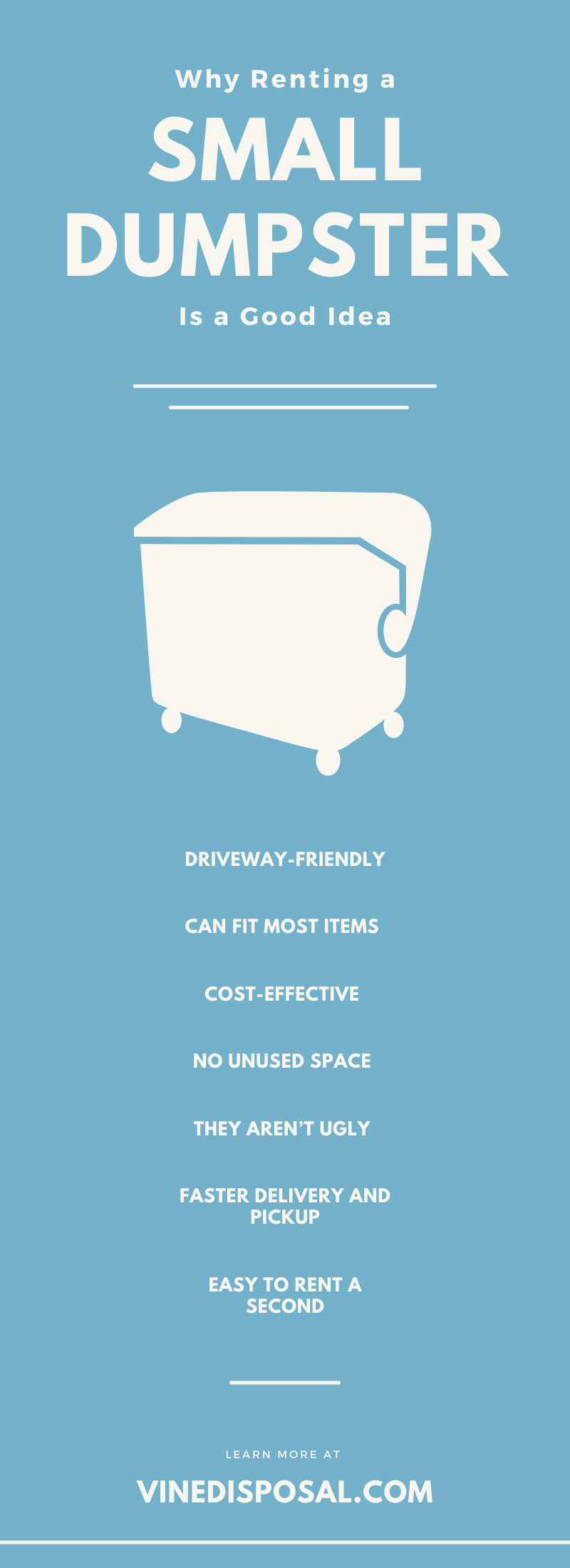 Why Renting a
SMALL DUMPSTER
Is a Good Idea

DRIVEWAY-FRIENDLY

CAN FIT MOST ITEMS

COST-EFFECTIVE

NO UNUSED SPACE

THEY AREN'T UGLY

FASTER DELIVERY AND PICKUP

EASY TO RENT A SECOND

LEARN MORE AT

VINEDISPOSAL.COM