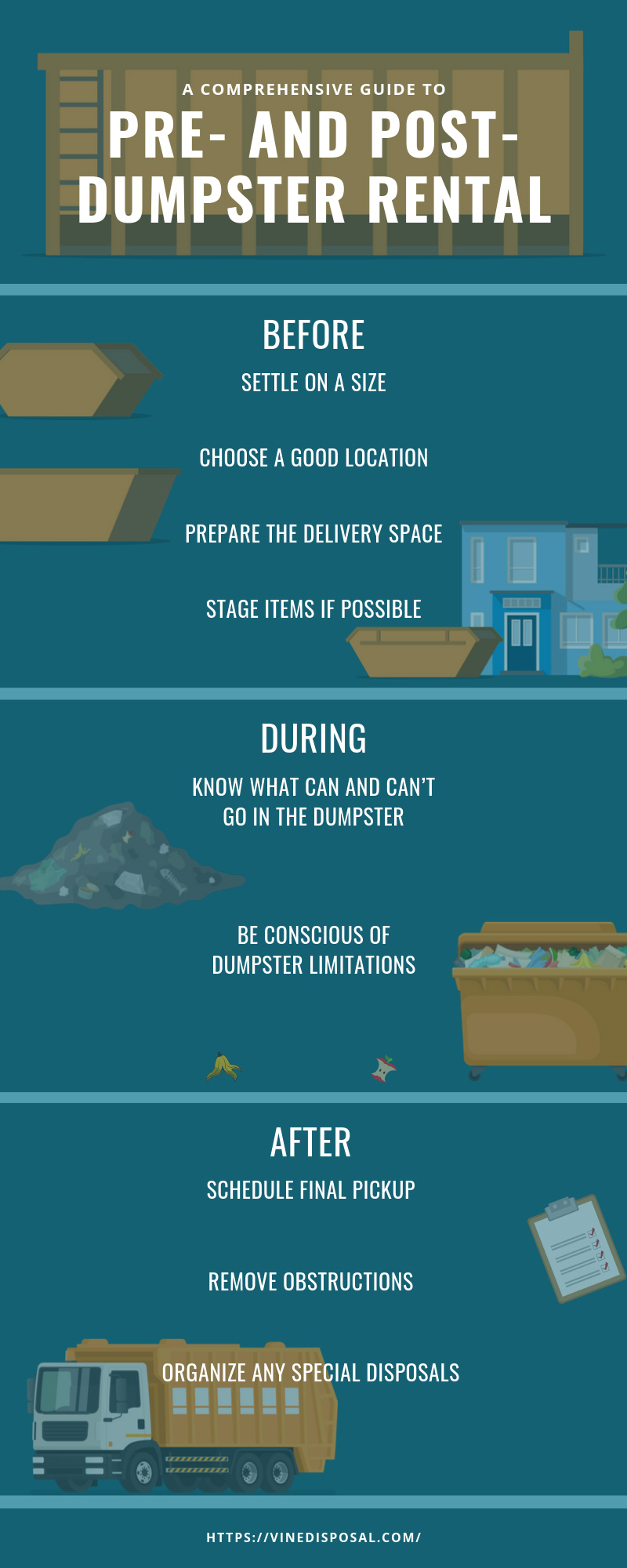 A COMPREHENSIVE GUIDE TO

PRE- AND POST-DUMPSTER RENTAL

BEFORE

SETTLE ON A SIZE

CHOOSE A GOOD LOCATION

PREPARE THE DELIVERY SPACE

STAGE ITEMS IF POSSIBLE

DURING

KNOW WHAT CAN AND CAN'T GO IN THE DUMPSTER

BE CONSCIOUS OF DUMPSTER LIMITATIONS

AFTER

SCHEDULE FINAL PICKUP

REMOVE OBSTRUCTIONS

ORGANIZE ANY SPECIAL DISPOSALS

HTTPS://VINEDISPOSAL.COM/